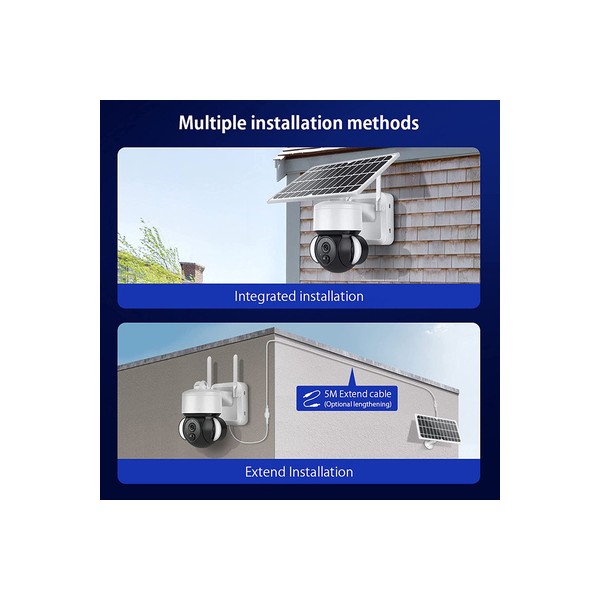 Multiple installation methods

Integrated installation

5M Extend cable
(Optional lengthening)

Extend Installation